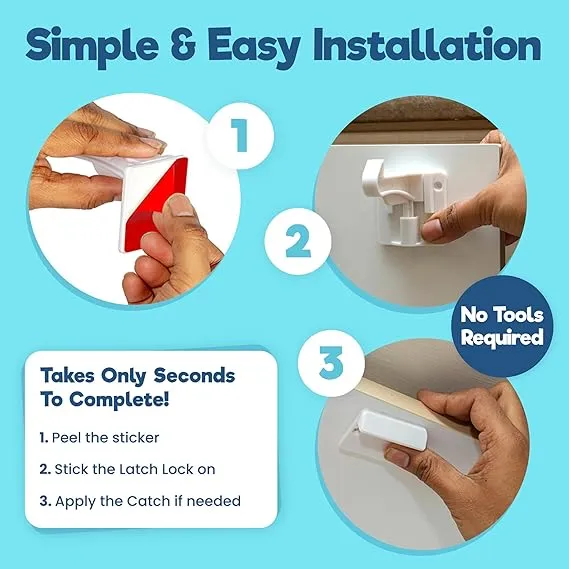 Simple & Easy Installation

1

2

No Tools Required

3

Takes Only Seconds To Complete!

1. Peel the sticker

2. Stick the Latch Lock on

3. Apply the Catch if needed